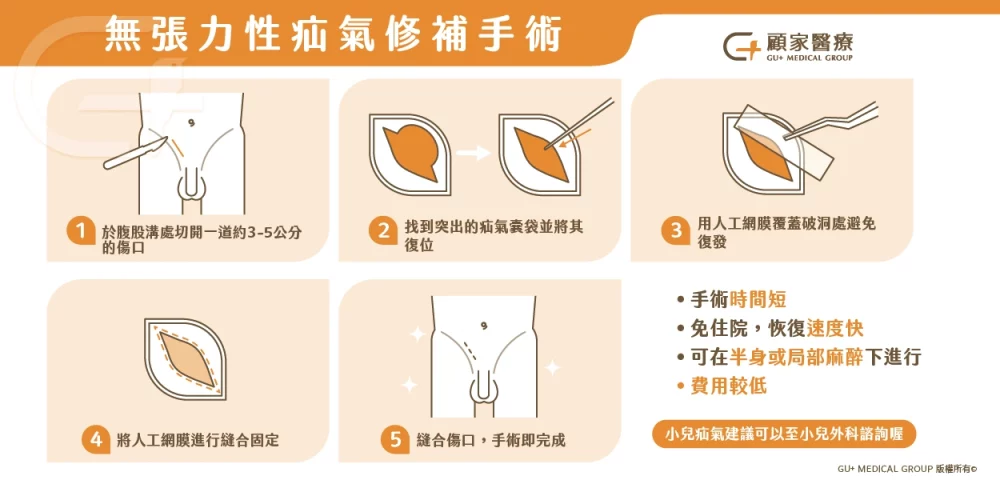 無張力性疝氣修補手術

顧家醫療
GU+ MEDICAL GROUP

1 於腹股溝處切開一道約3-5公分的傷口

2 找到突出的疝氣囊袋並將其復位

3 用人工網膜覆蓋破洞處避免復發

4 將人工網膜進行縫合固定

5 縫合傷口，手術即完成

• 手術時間短
• 免住院，恢復速度快
• 可在半身或局部麻醉下進行
• 費用較低

小兒疝氣建議可以至小兒外科諮詢喔

GU+ MEDICAL GROUP 版權所有©