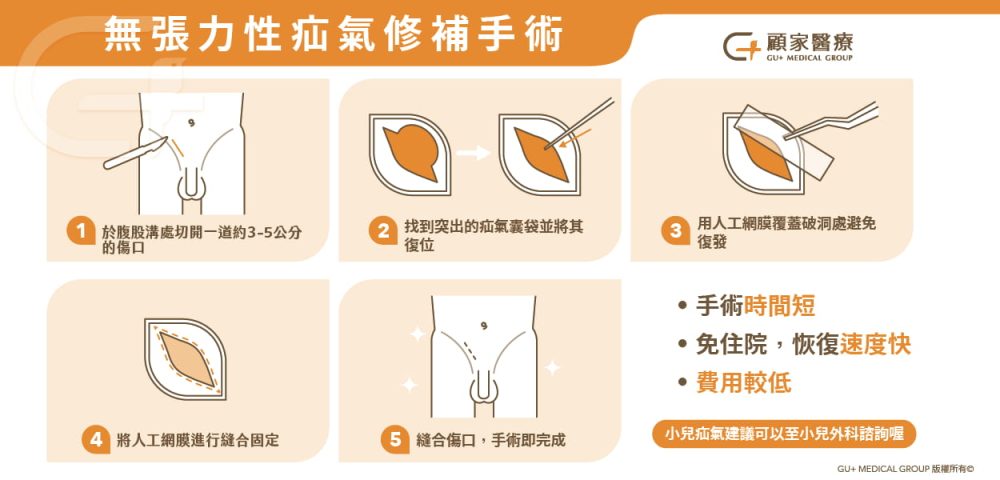 無張力性疝氣修補手術

顧家醫療
GU+ MEDICAL GROUP

1 於腹股溝處切開一道約3-5公分的傷口

2 找到突出的疝氣囊袋並將其復位

3 用人工網膜覆蓋破洞處避免復發

4 將人工網膜進行縫合固定

5 縫合傷口，手術即完成

• 手術時間短
• 免住院，恢復速度快
• 費用較低

小兒疝氣建議可以至小兒外科諮詢喔

GU+ MEDICAL GROUP 版權所有©