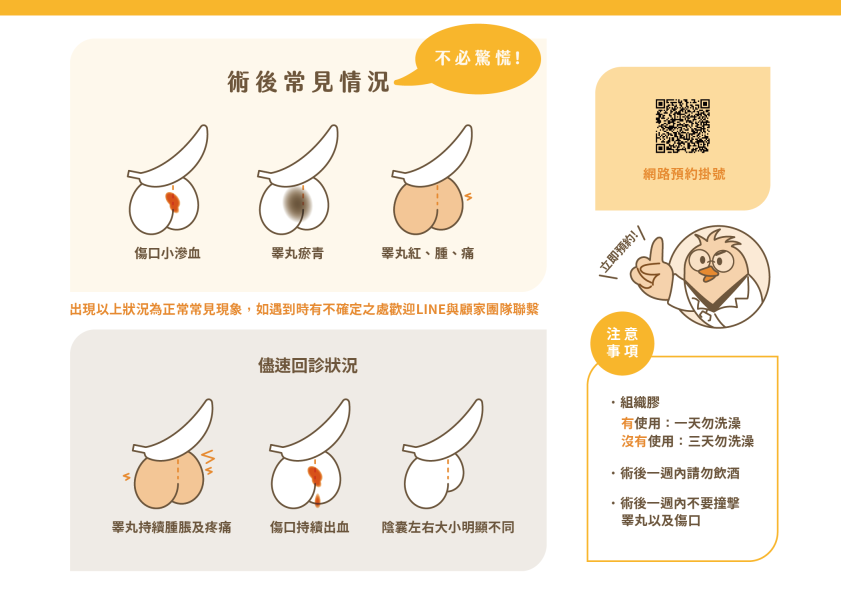 術後常見情況

不必驚慌!

傷口小滲血

睪丸瘀青

睪丸紅、腫、痛

出現以上狀況為正常常見現象，如遇到時有不確定之處歡迎LINE與顧家團隊聯繫

儘速回診狀況

睪丸持續腫脹及疼痛

傷口持續出血

陰囊左右大小明顯不同

網路預約掛號

立即預約!

注意事項

・組織膠
有使用：一天勿洗澡
沒有使用：三天勿洗澡

・術後一週內請勿飲酒

・術後一週內不要撞擊睪丸以及傷口