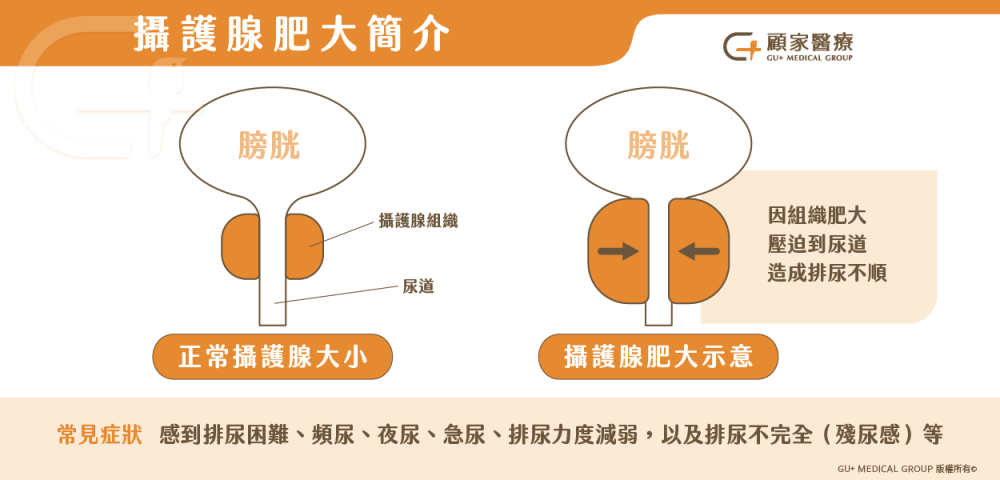 攝護腺肥大簡介

顧家醫療
GU+ MEDICAL GROUP

膀胱

攝護腺組織

尿道

正常攝護腺大小

膀胱

因組織肥大
壓迫到尿道
造成排尿不順

攝護腺肥大示意

常見症狀 感到排尿困難、頻尿、夜尿、急尿、排尿力度減弱，以及排尿不完全（殘尿感）等

GU+ MEDICAL GROUP 版權所有©