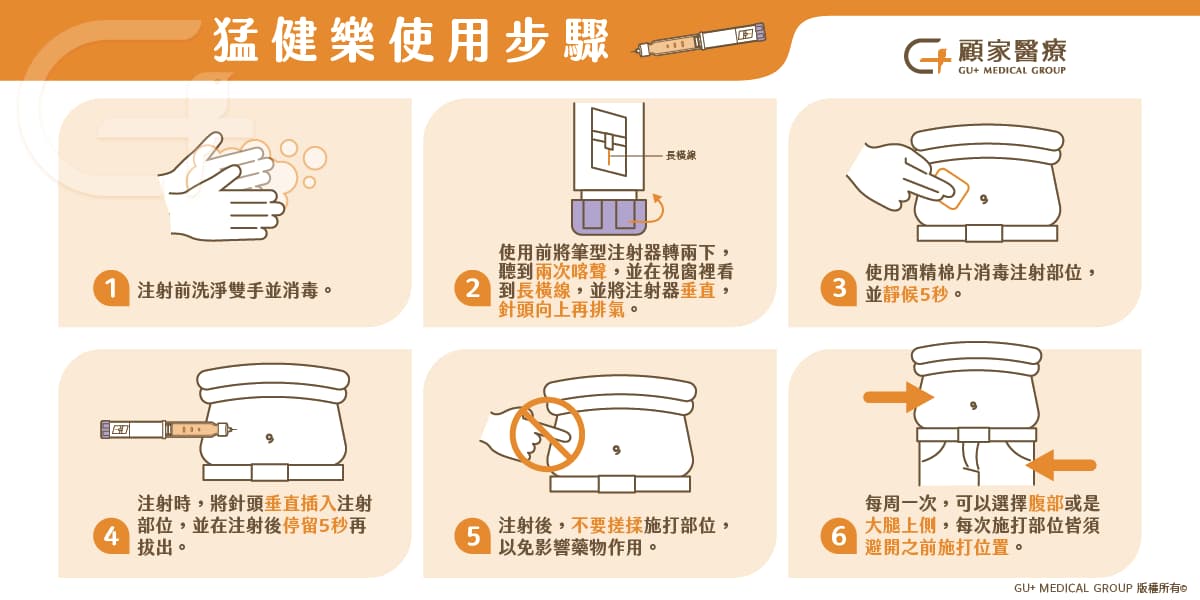 猛健樂使用步驟

顧家醫療
GU+ MEDICAL GROUP

1 注射前洗淨雙手並消毒。

長橫線

2 使用前將筆型注射器轉兩下，聽到兩次喀聲，並在視窗裡看到長橫線，並將注射器垂直，針頭向上再排氣。

3 使用酒精棉片消毒注射部位，並靜候5秒。

4 注射時，將針頭垂直插入注射部位，並在注射後停留5秒再拔出。

5 注射後，不要搓揉施打部位，以免影響藥物作用。

6 每周一次，可以選擇腹部或是大腿上側，每次施打部位皆須避開之前施打位置。

GU+ MEDICAL GROUP 版權所有©