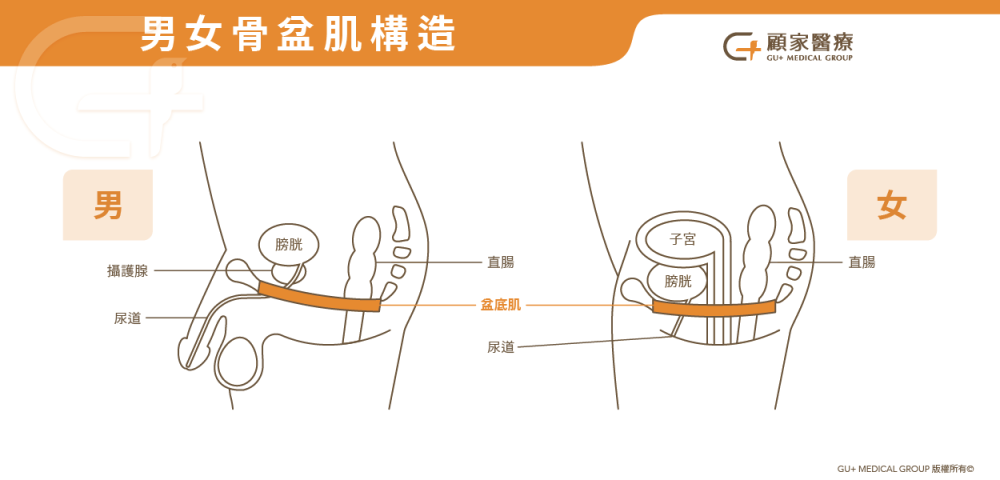 男女骨盆肌構造

顧家醫療
GU+ MEDICAL GROUP

男

膀胱
攝護腺
尿道
直腸
盆底肌

女

子宮
膀胱
直腸
尿道

GU+ MEDICAL GROUP 版權所有©